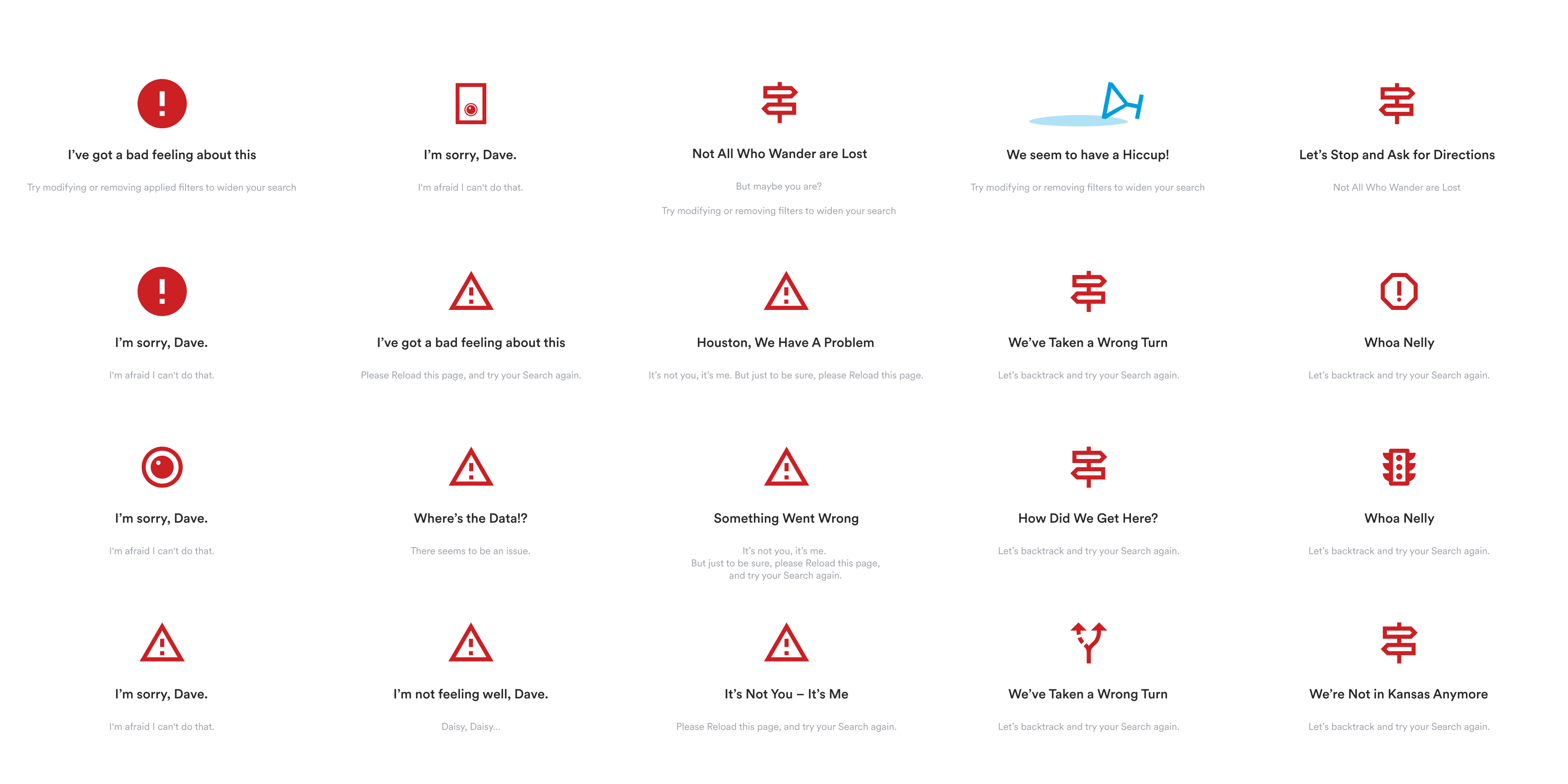 I've got a bad feeling about this

Try modifying or removing applied filters to widen your search

I'm sorry, Dave.

I'm afraid I can't do that.

Not All Who Wander are Lost

But maybe you are?

Try modifying or removing filters to widen your search

We seem to have a Hiccup!

Try modifying or removing filters to widen your search

Let's Stop and Ask for Directions

Not All Who Wander are Lost

I'm sorry, Dave.

I'm afraid I can't do that.

I've got a bad feeling about this

Please Reload this page, and try your Search again.

Houston, We Have A Problem

It's not you, it's me. But just to be sure, please Reload this page.

We've Taken a Wrong Turn

Let's backtrack and try your Search again.

Whoa Nelly

Let's backtrack and try your Search again.

I'm sorry, Dave.

I'm afraid I can't do that.

Where's the Data!?

There seems to be an issue.

Something Went Wrong

It's not you, it's me. But just to be sure, please Reload this page, and try your Search again.

How Did We Get Here?

Let's backtrack and try your Search again.

Whoa Nelly

Let's backtrack and try your Search again.

I'm sorry, Dave.

I'm afraid I can't do that.

I'm not feeling well, Dave.

Daisy, Daisy...

It's Not You – It's Me

Please Reload this page, and try your Search again.

We've Taken a Wrong Turn

Let's backtrack and try your Search again.

We're Not in Kansas Anymore

Let's backtrack and try your Search again.